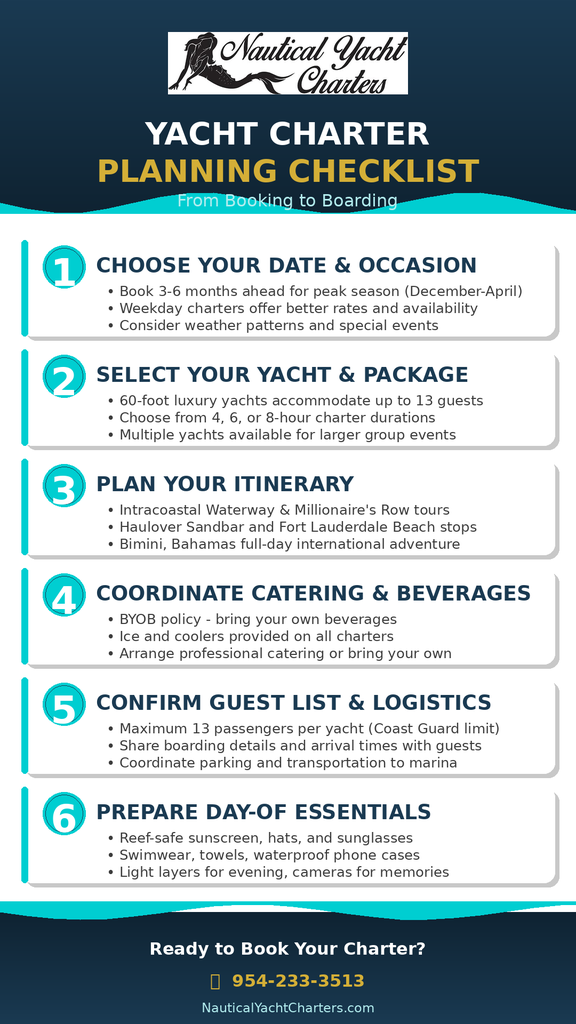 Nautical Yacht Charters

YACHT CHARTER
PLANNING CHECKLIST
From Booking to Boarding

1 CHOOSE YOUR DATE & OCCASION
• Book 3-6 months ahead for peak season (December-April)
• Weekday charters offer better rates and availability
• Consider weather patterns and special events

2 SELECT YOUR YACHT & PACKAGE
• 60-foot luxury yachts accommodate up to 13 guests
• Choose from 4, 6, or 8-hour charter durations
• Multiple yachts available for larger group events

3 PLAN YOUR ITINERARY
• Intracoastal Waterway & Millionaire's Row tours
• Haulover Sandbar and Fort Lauderdale Beach stops
• Bimini, Bahamas full-day international adventure

4 COORDINATE CATERING & BEVERAGES
• BYOB policy - bring your own beverages
• Ice and coolers provided on all charters
• Arrange professional catering or bring your own

5 CONFIRM GUEST LIST & LOGISTICS
• Maximum 13 passengers per yacht (Coast Guard limit)
• Share boarding details and arrival times with guests
• Coordinate parking and transportation to marina

6 PREPARE DAY-OF ESSENTIALS
• Reef-safe sunscreen, hats, and sunglasses
• Swimwear, towels, waterproof phone cases
• Light layers for evening, cameras for memories

Ready to Book Your Charter?
954-233-3513
NauticalYachtCharters.com